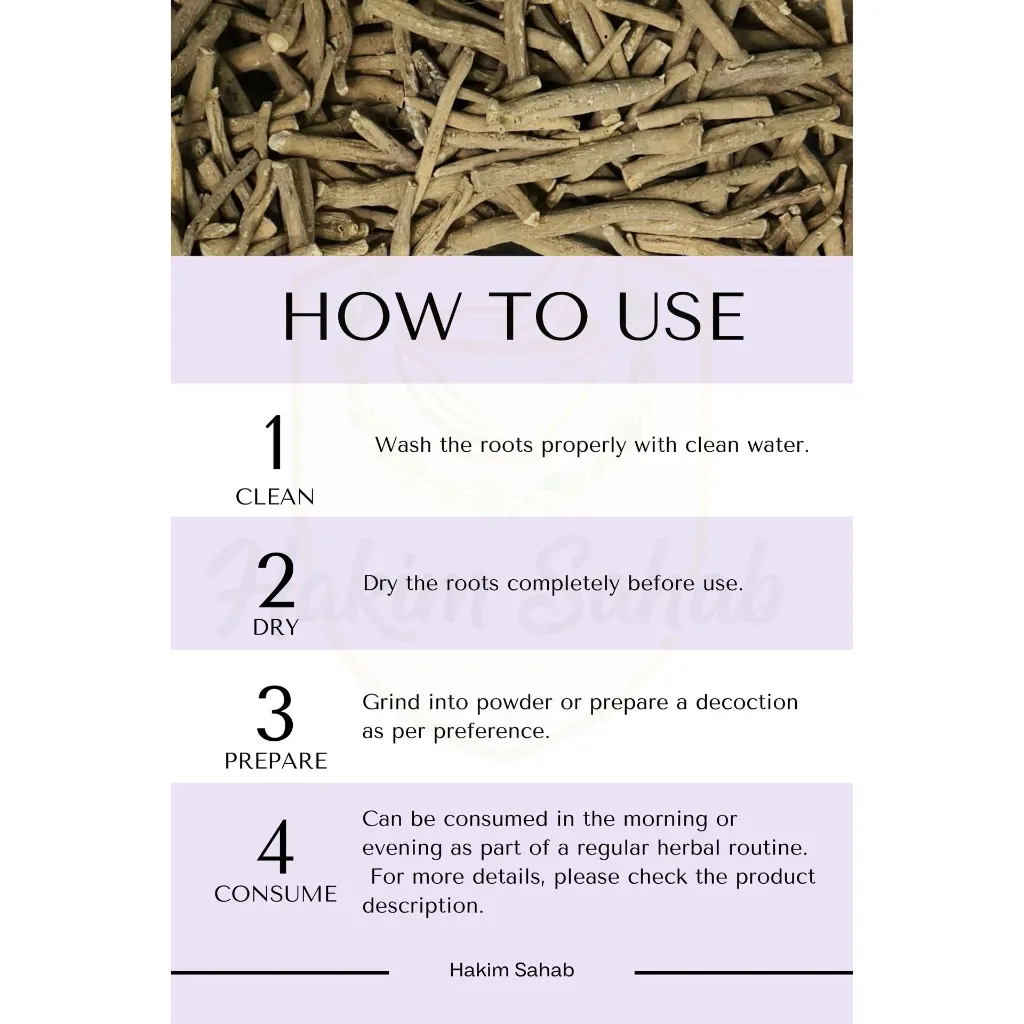 HOW TO USE

1
CLEAN
Wash the roots properly with clean water.

2
DRY
Dry the roots completely before use.

3
PREPARE
Grind into powder or prepare a decoction as per preference.

4
CONSUME
Can be consumed in the morning or evening as part of a regular herbal routine. For more details, please check the product description.

Hakim Sahab

Hakim Sahab